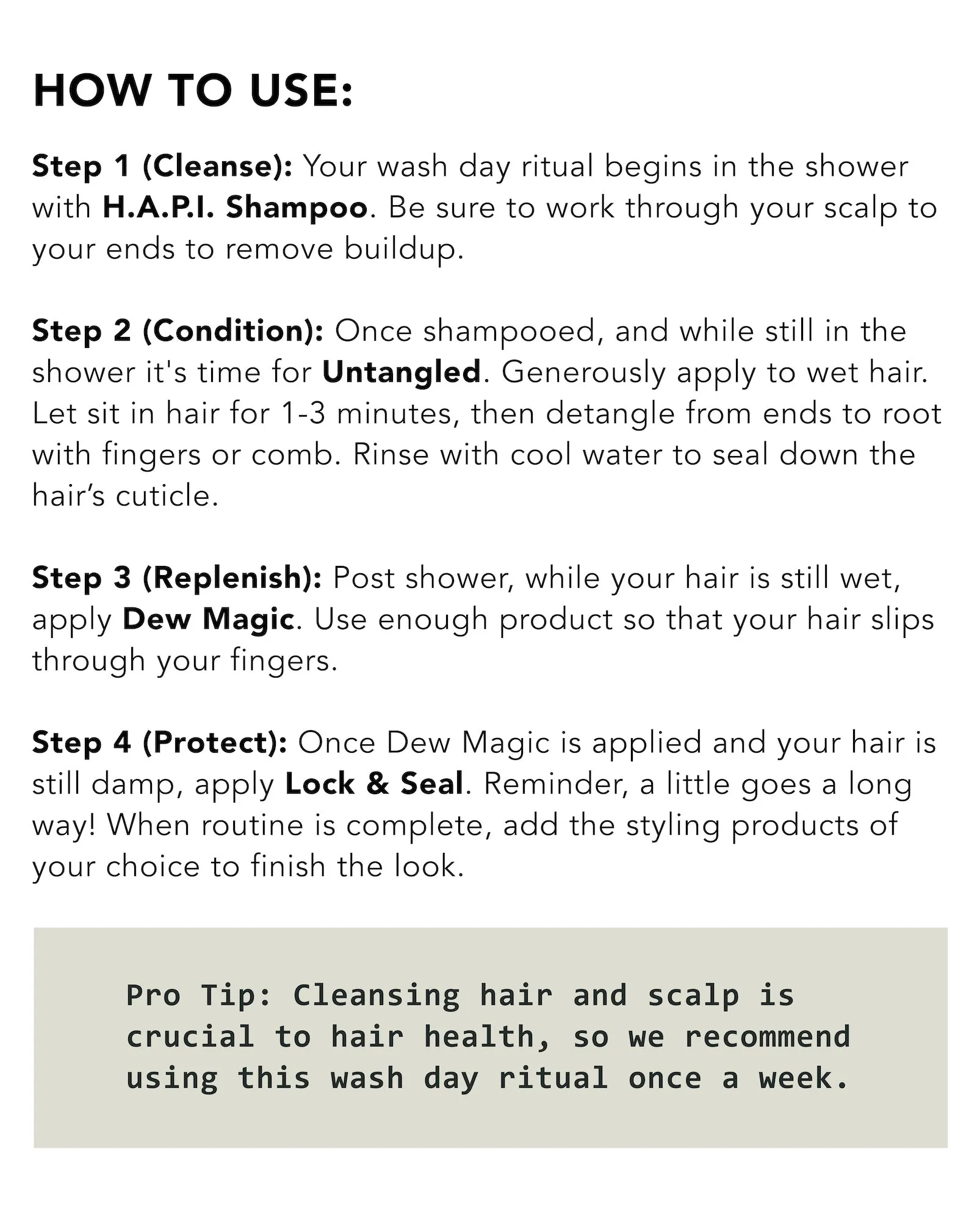 HOW TO USE:

Step 1 (Cleanse): Your wash day ritual begins in the shower with H.A.P.I. Shampoo. Be sure to work through your scalp to your ends to remove buildup.

Step 2 (Condition): Once shampooed, and while still in the shower it's time for Untangled. Generously apply to wet hair. Let sit in hair for 1-3 minutes, then detangle from ends to root with fingers or comb. Rinse with cool water to seal down the hair’s cuticle.

Step 3 (Replenish): Post shower, while your hair is still wet, apply Dew Magic. Use enough product so that your hair slips through your fingers.

Step 4 (Protect): Once Dew Magic is applied and your hair is still damp, apply Lock & Seal. Reminder, a little goes a long way! When routine is complete, add the styling products of your choice to finish the look.

Pro Tip: Cleansing hair and scalp is crucial to hair health, so we recommend using this wash day ritual once a week.